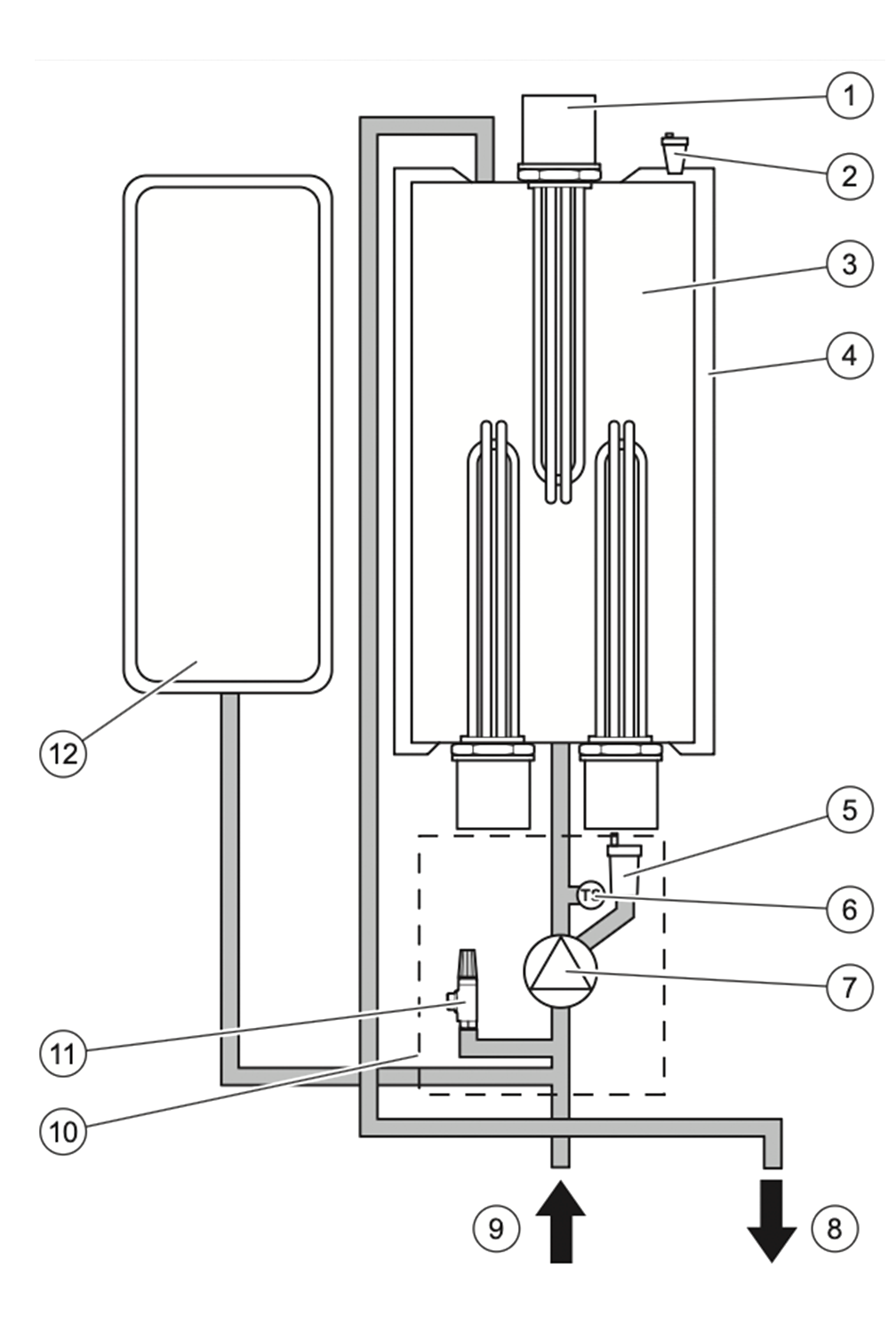 1
2
3
4
12
5
TS
6
7
11
10
9
8