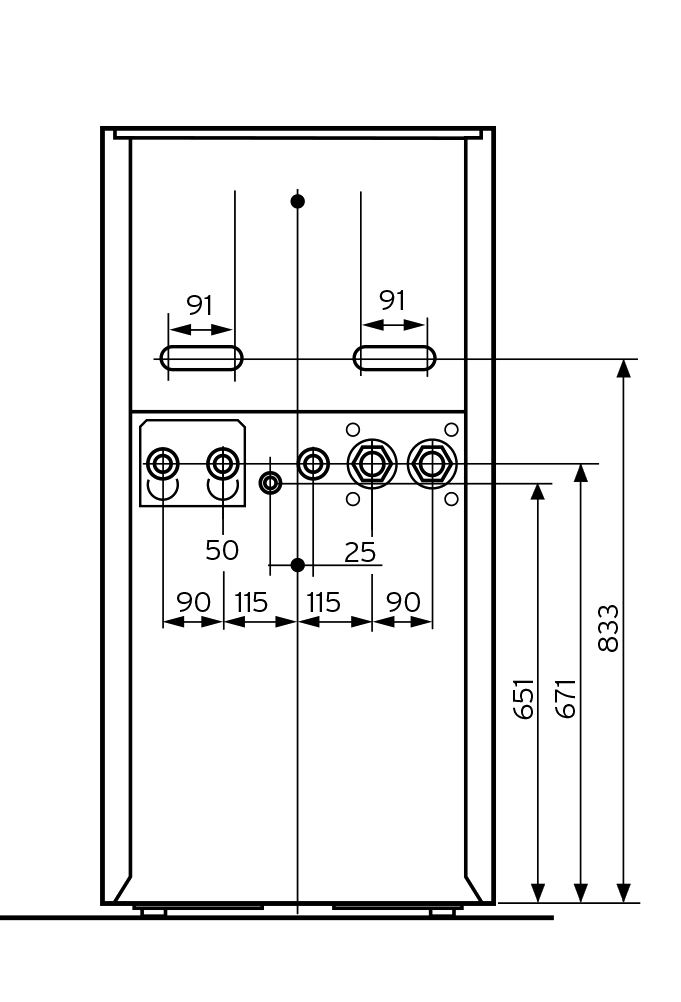 91
91
50
25
90
115
115
90
651
671
833