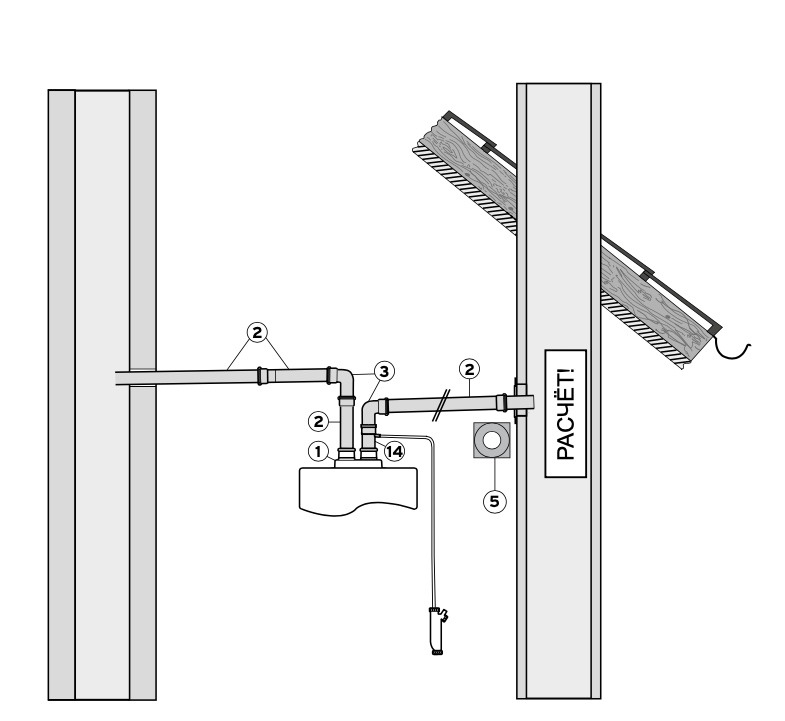 2
3
2
2
1
14
5
РАСЧЁТ!