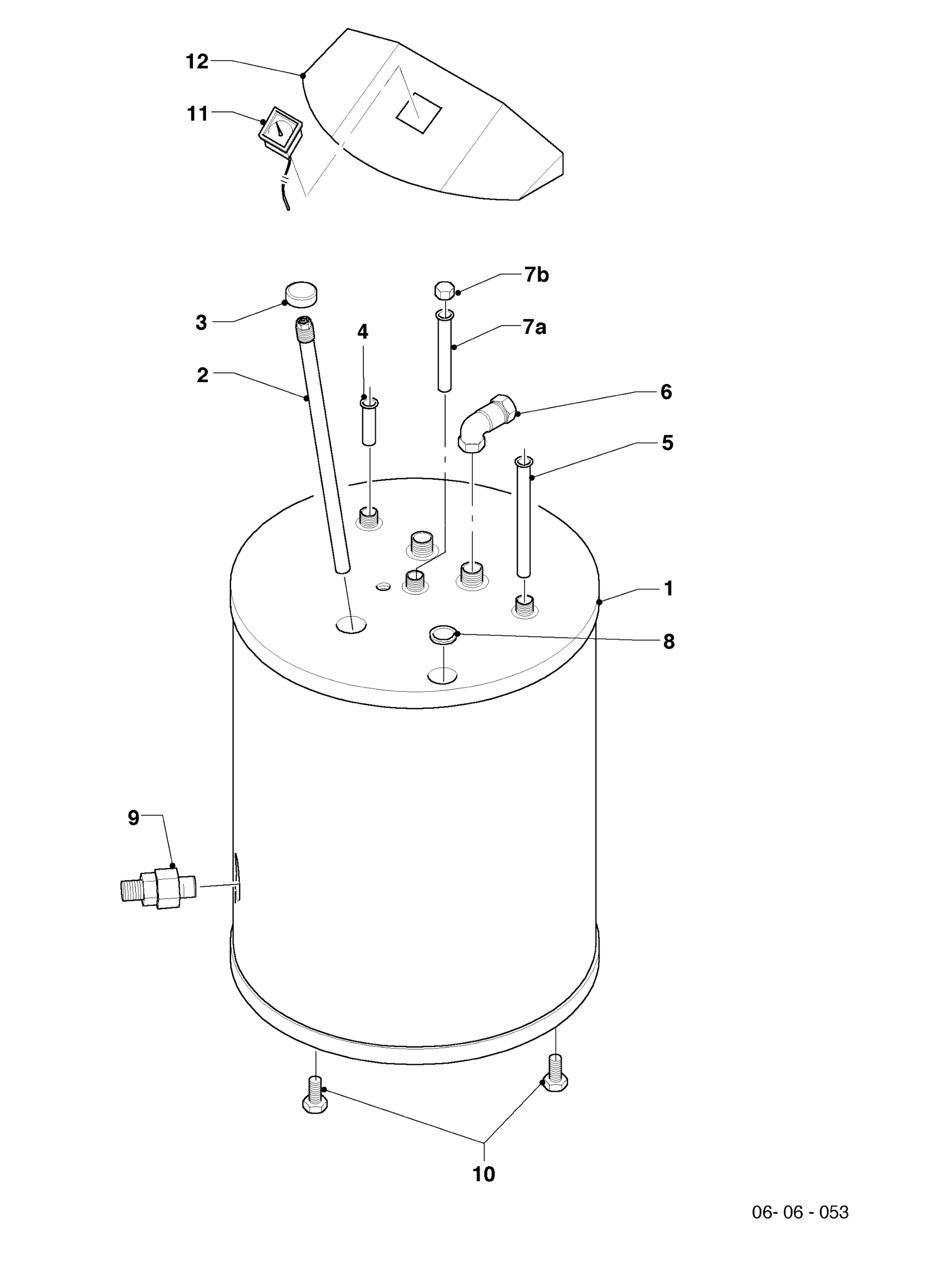 12
11
7b
3
4
7a
2
6
5
1
8
9
10
06- 06 - 053