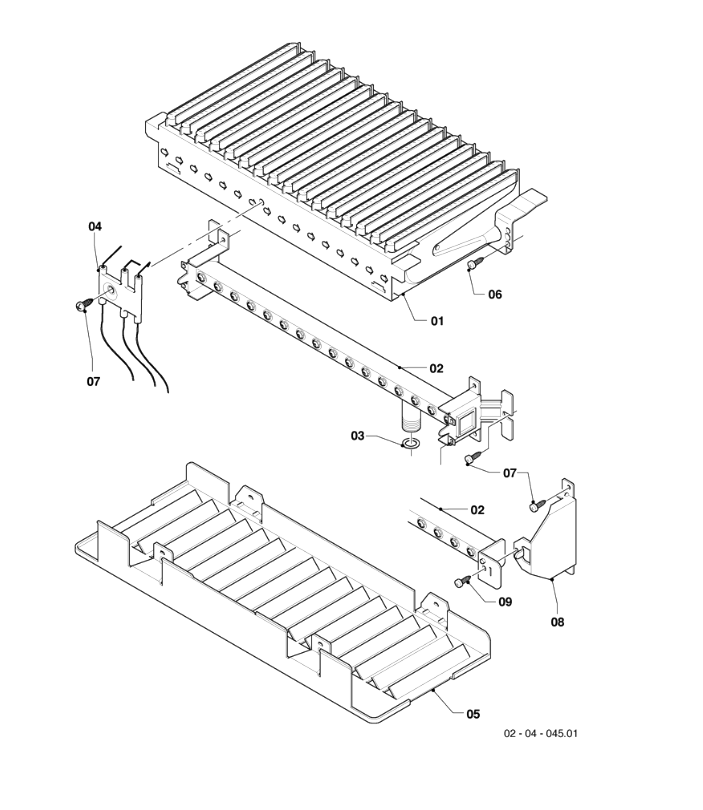 04
06
01
07
02
03
07
02
09
08
05
02 - 04 - 045.01