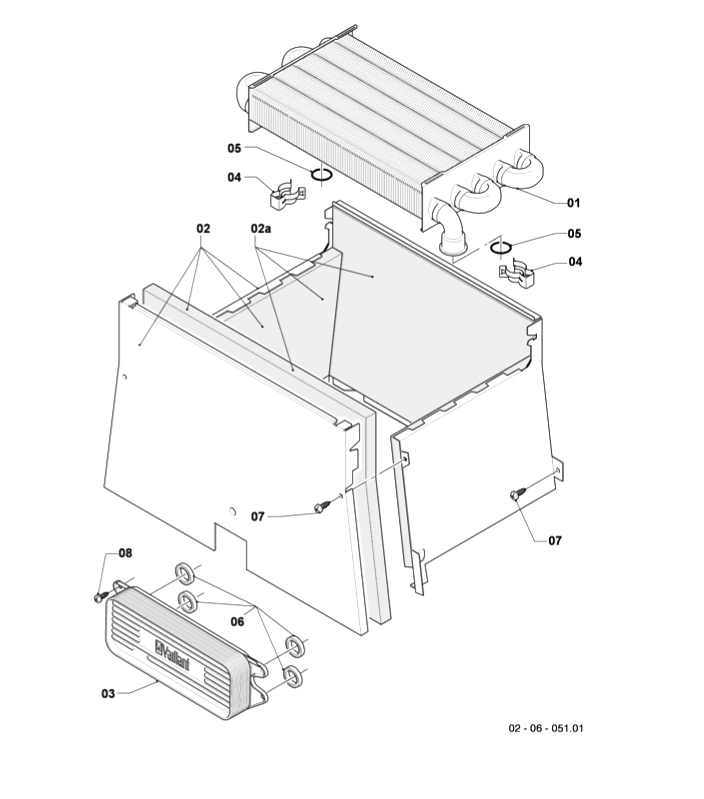 05
04
01
02
02a
05
04
07
07
08
06
Vaillant
03
02 - 06 - 051.01