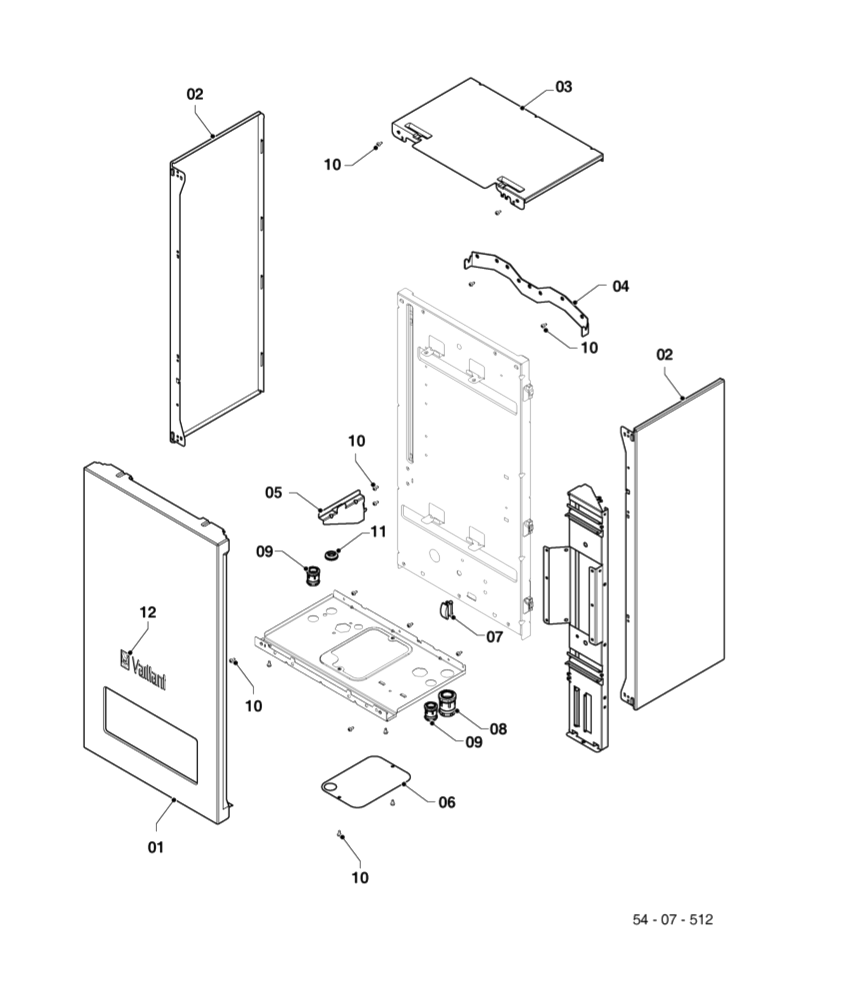 02
03
10
04
10
02
10
05
11
09
12
Vaillant
07
10
08
09
06
01
10
54 - 07 - 512