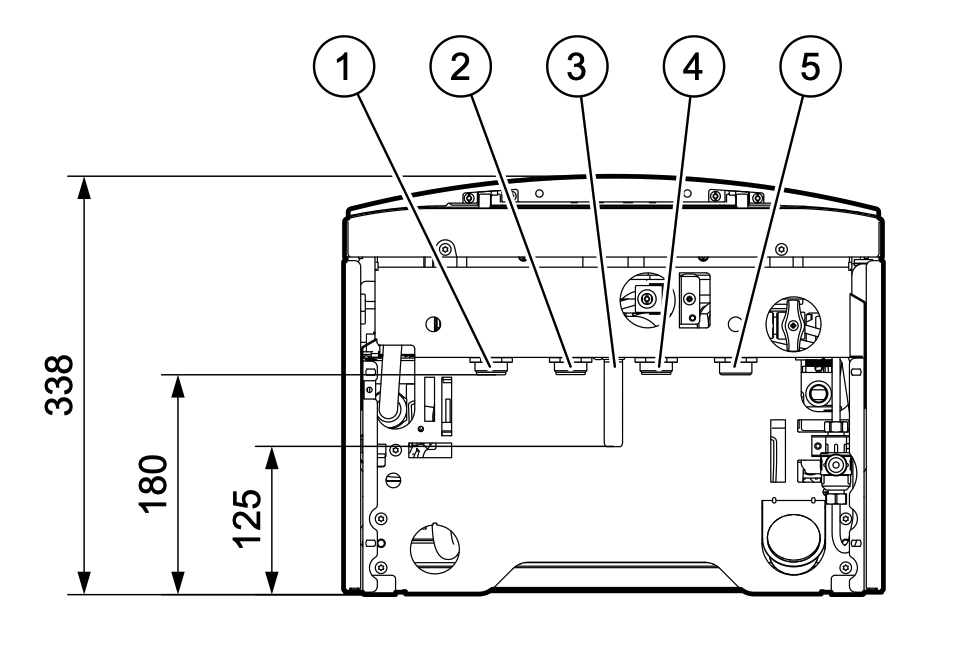 1
2
3
4
5
338
180
125