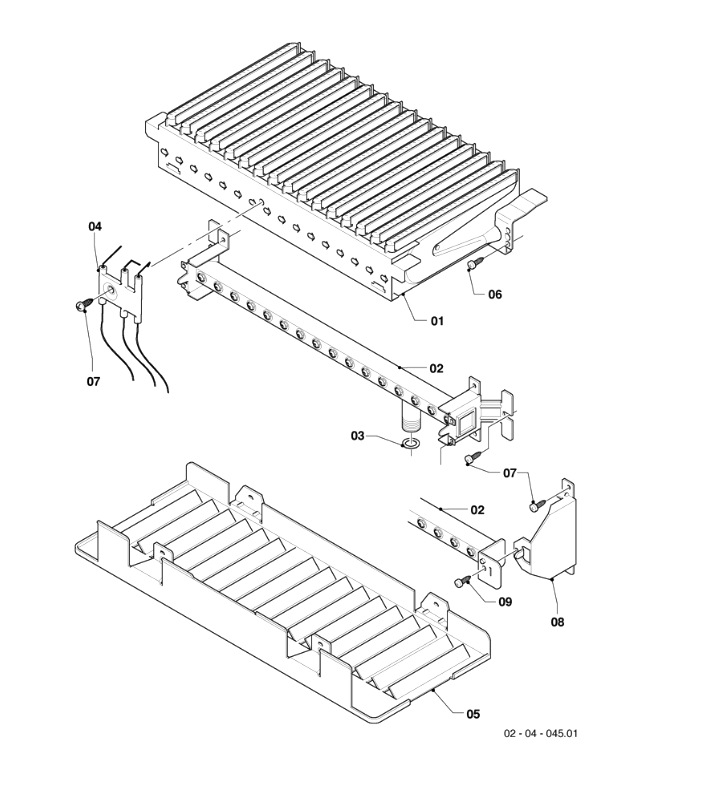 04
06
01
07
02
03
07
02
09
08
05
02 - 04 - 045.01