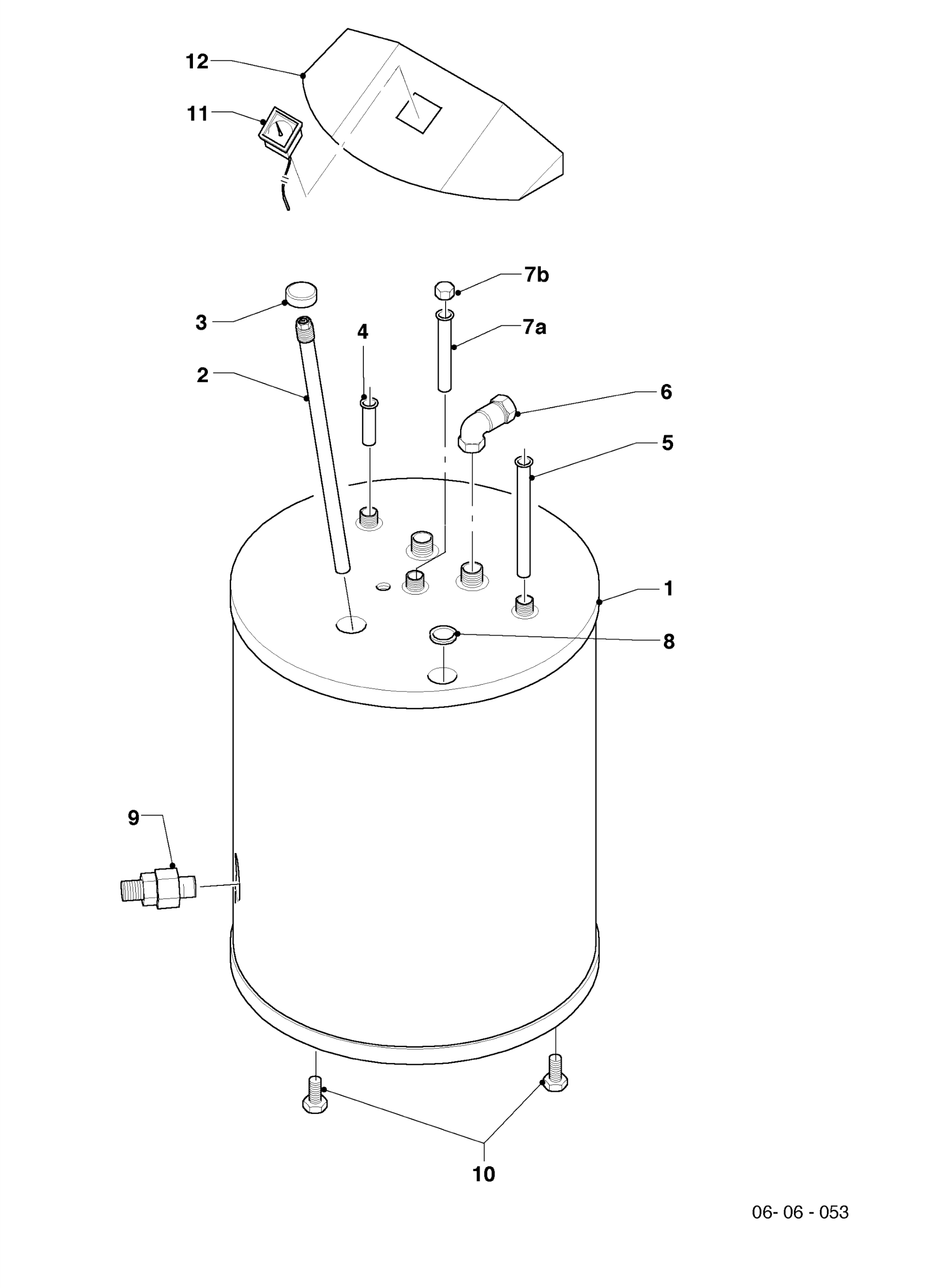 12
11
7b
3
4
7a
2
6
5
1
8
9
10
06- 06 - 053