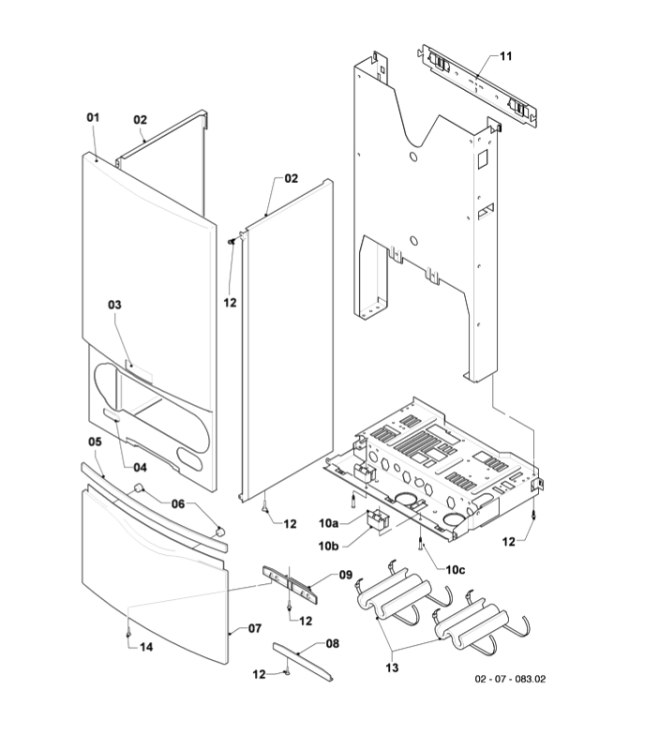 11
01
02
02
12
03
05
04
06
12
10a
10b
12
10c
09
12
07
14
08
12
13
02 - 07 - 083.02